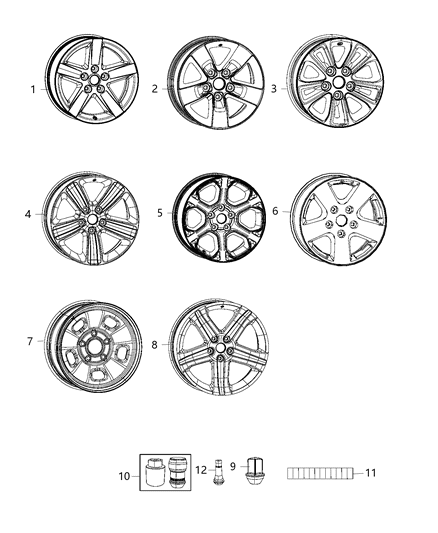 1
2
3
4
5
6
7
8
10
12
9
11