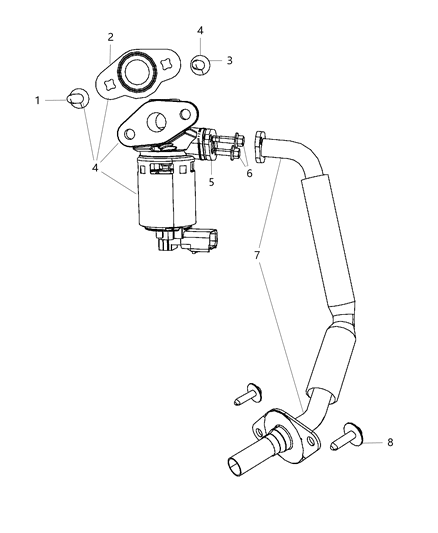 2
4
3
1
4
5
6
7
8