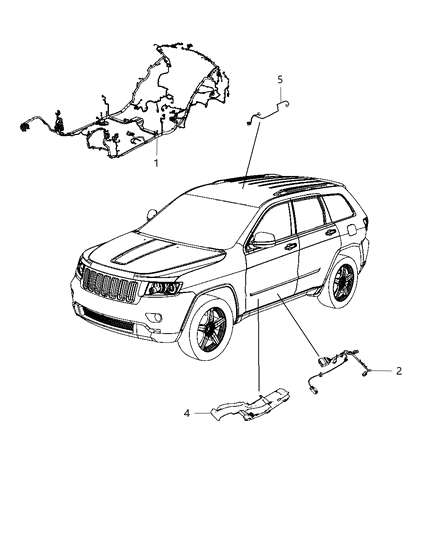 5
1
2
4