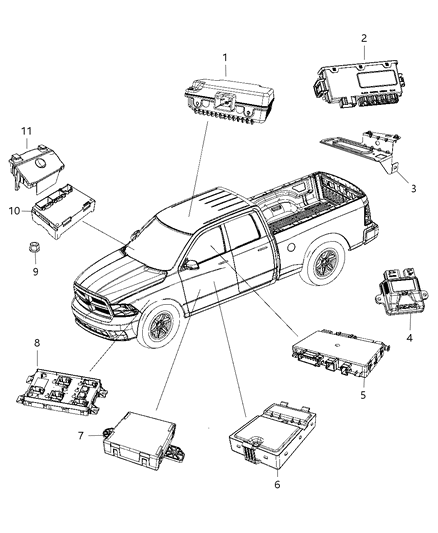 1
2
11
3
10
9
4
8
5
7
6