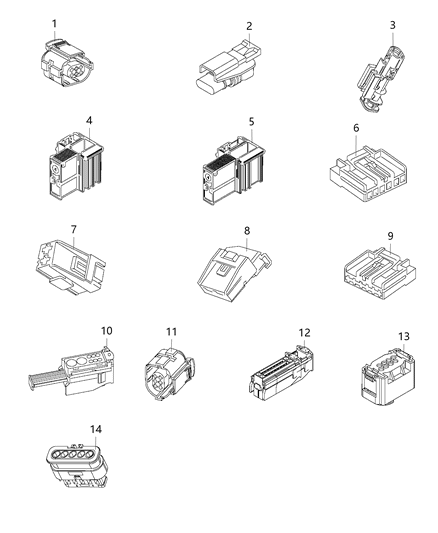 1
2
3
4
5
6
7
8
9
10
11
12
13
14