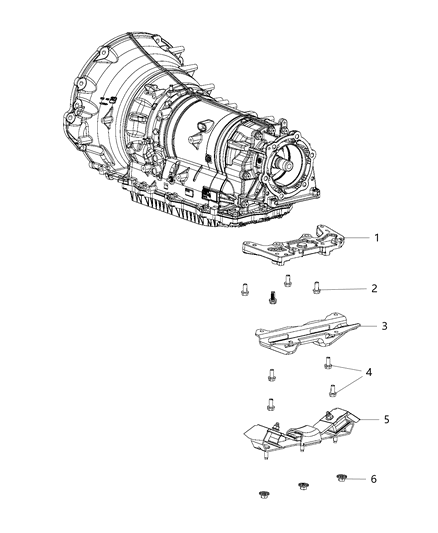 1
2
3
4
5
6