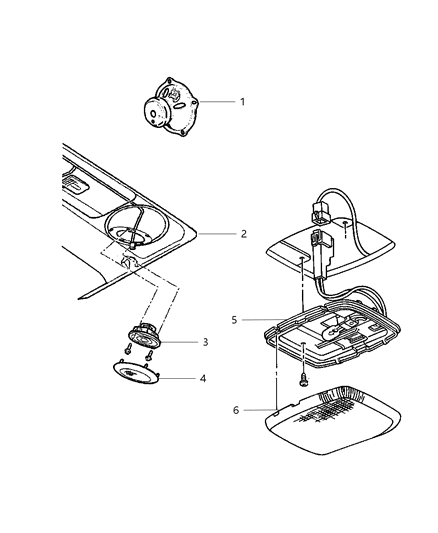 1
2
3
4
5
6