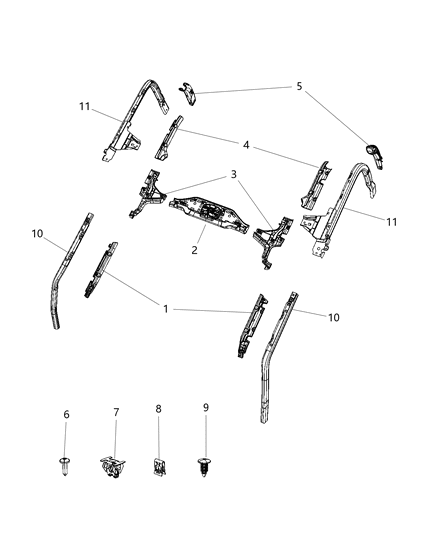 5
11
4
3
11
10
2
1
10
6
7
8
9