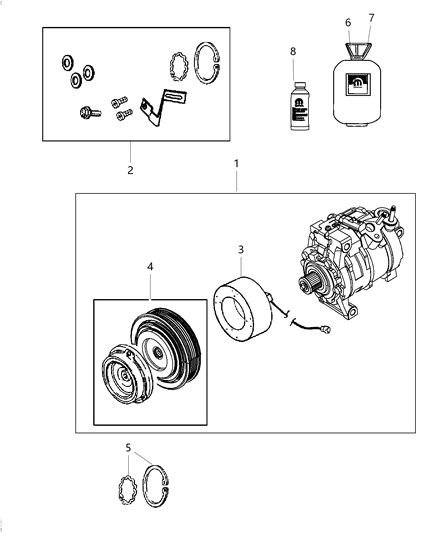 6
7
8
2
1
3
4
5