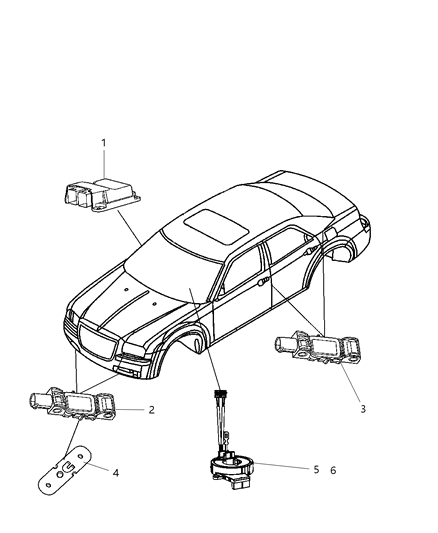 1

2

3

4

5 6