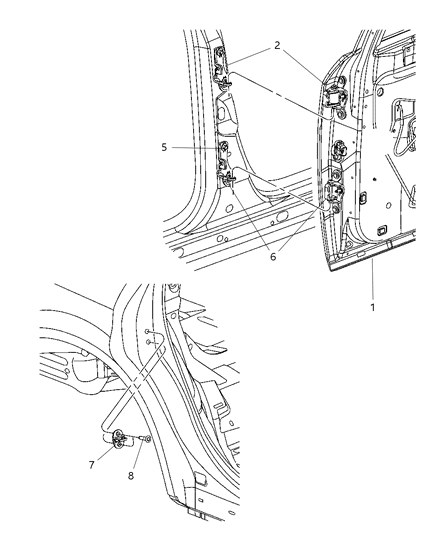 2
5
6
1
7
8