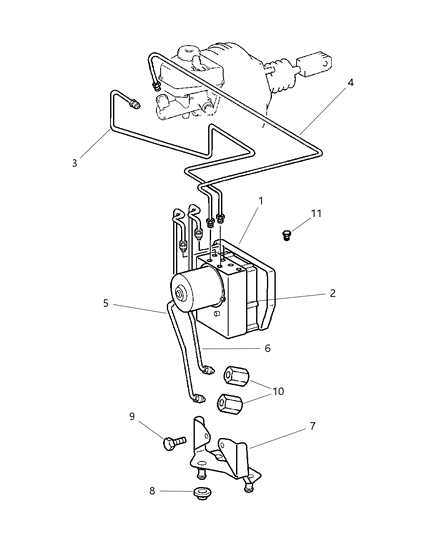 4
3
1
11
2
5
6
10
9
7
8