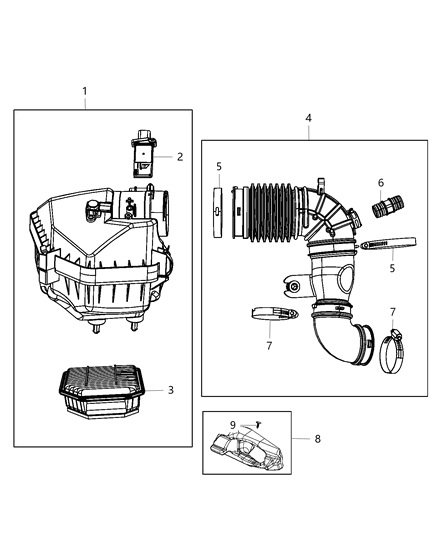 1
2
3
4
5
6
5
7
7
9
8