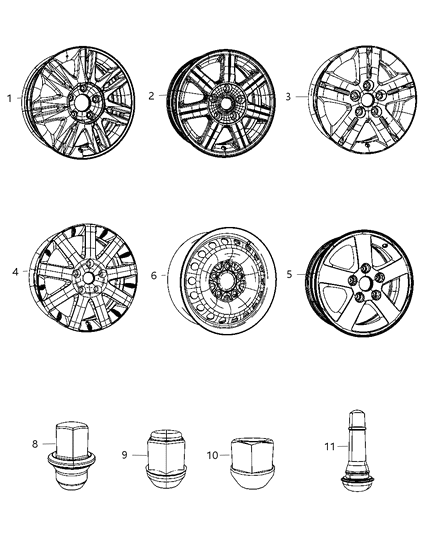 1
2
3
4
6
5
8
9
10
11