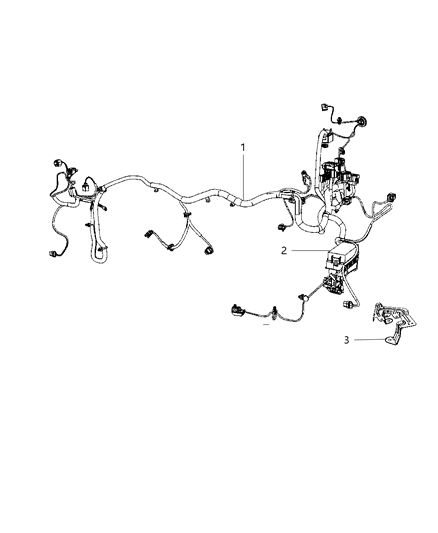 1
2
3