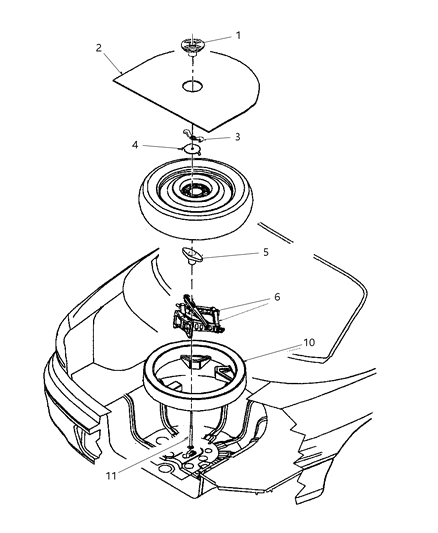 1
2
3
4
5
6
10
11