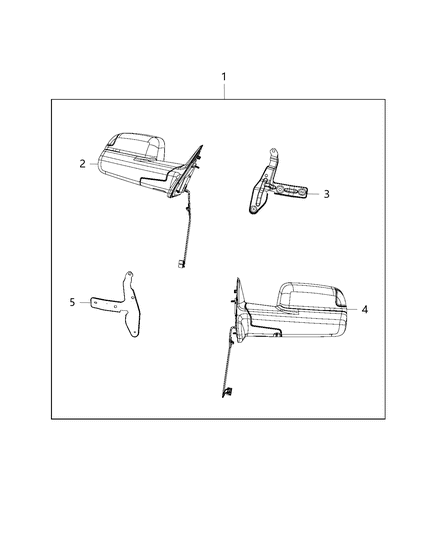 1

2

3

5

4