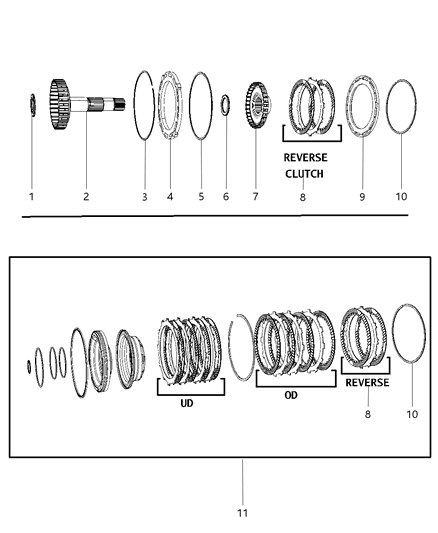 REVERSE CLUTCH

1 2 3 4 5 6 7 8 9 10

UD

OD

REVERSE

8

10

11