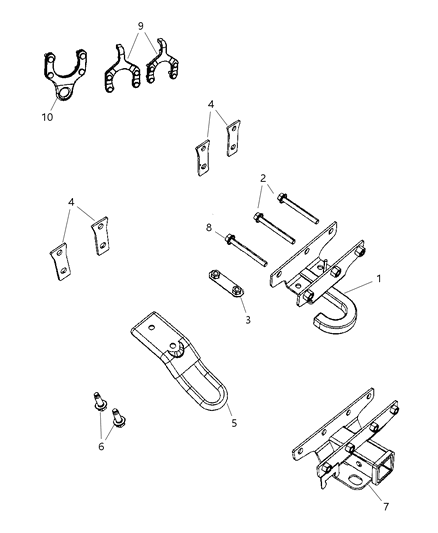 9
10
4
2
4
8
1
3
5
6
7