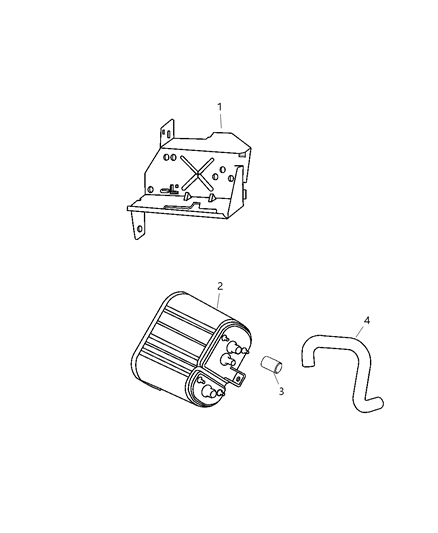 1

2

4

3