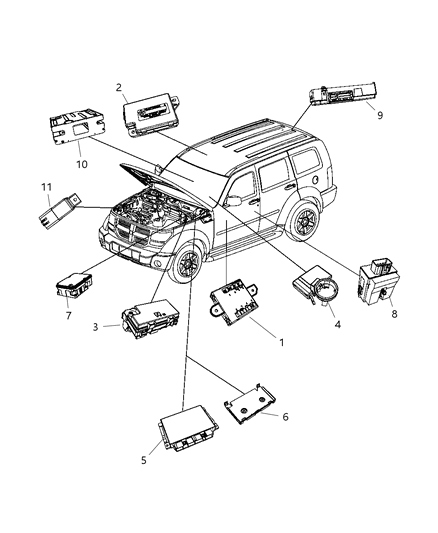 2
9
10
11
7
3
1
4
8
6
5