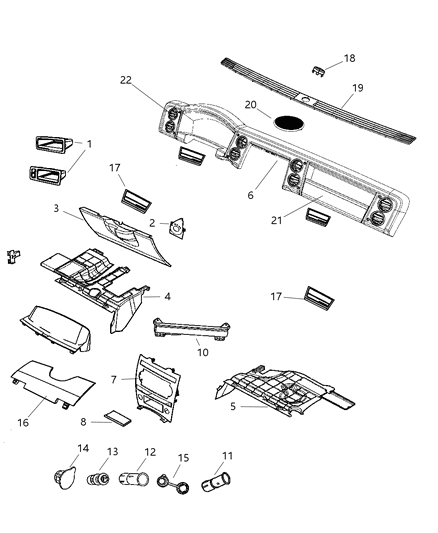 18
22
19
20
1
17
6
3
2
21
4
17
10
7
5
16
8
14
13
12
15
11