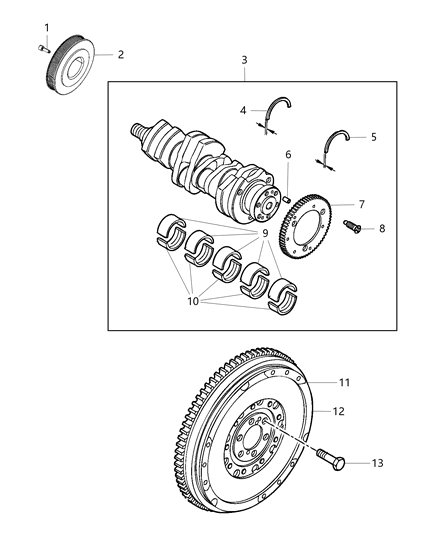 1
2
3
4
5
6
7
8
9
10
11
12
13