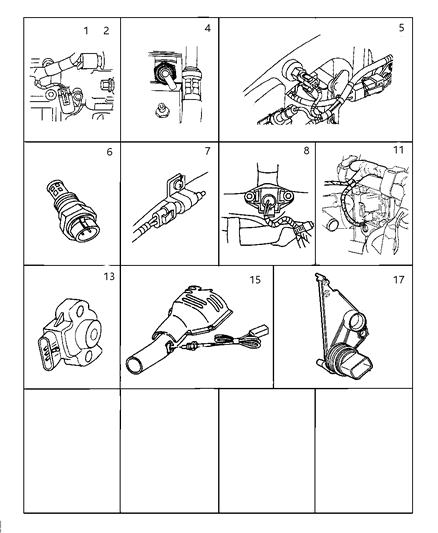 1 2

4

5

6

7

8

11

13

15

17