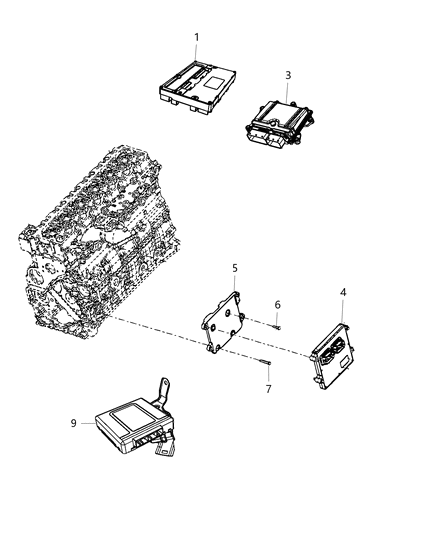 1
3
5
6
4
7
9