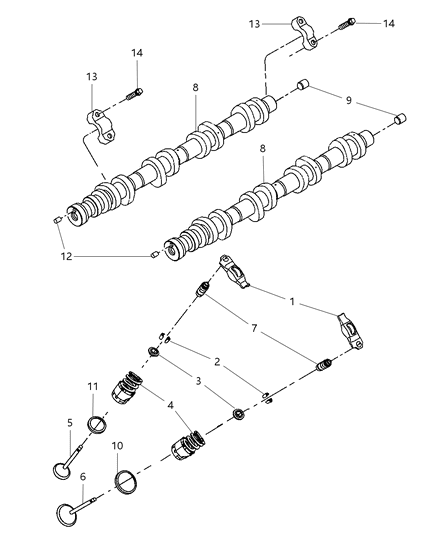 13
14
14
13
8
9
8
12
1
7
2
3
11
4
5
10
6