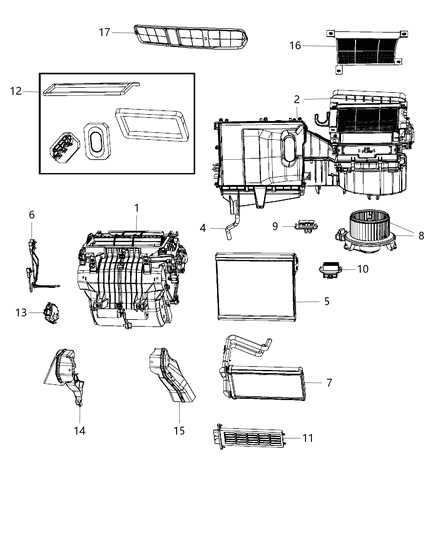 17
16
12
2
6
1
4
9
8
10
5
13
7
14
15
11