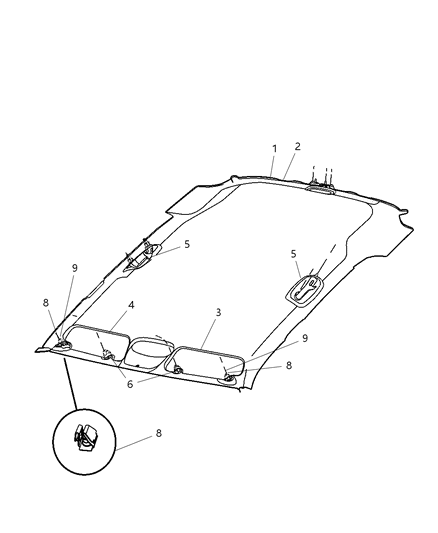 1
2
5
5
9
8
4
3
9
8
6
8