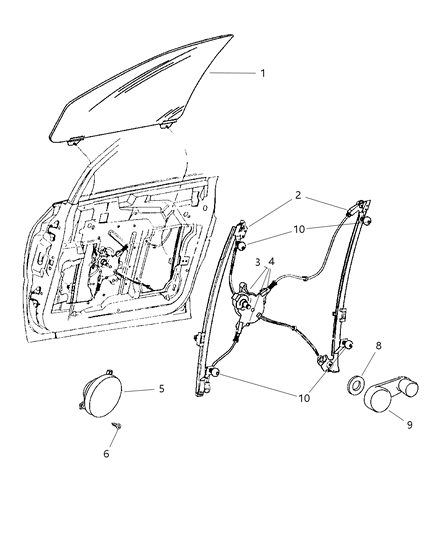 1
2
10
3
4
8
5
10
9
6