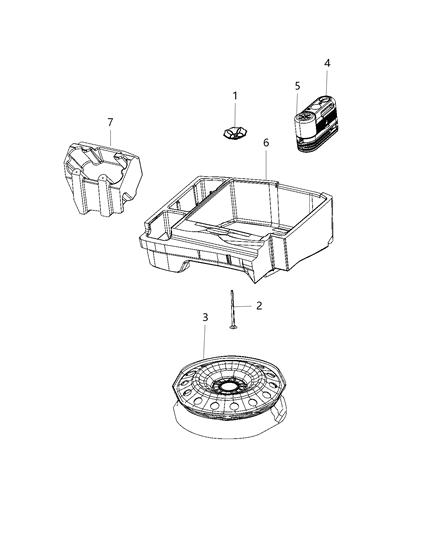 4
5
1
7
6
2
3