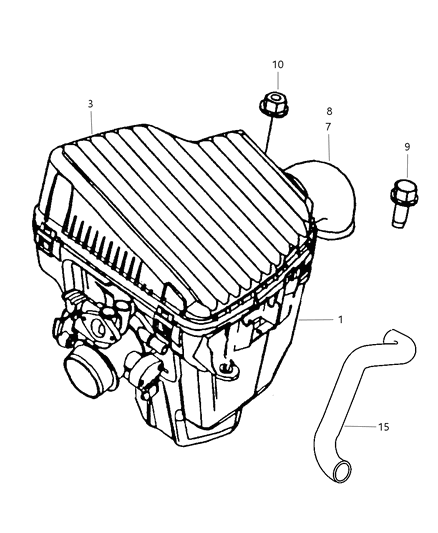 10
3
8
7
9
1
15