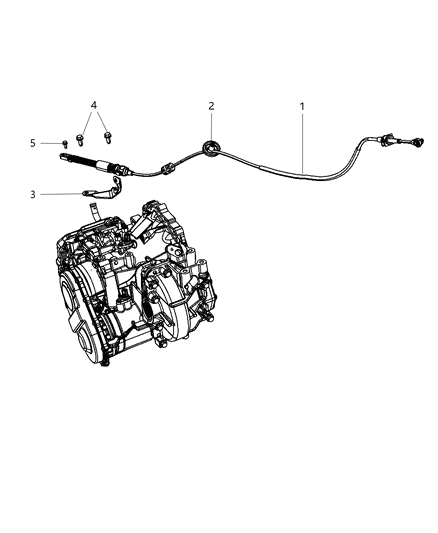 4
2
1
5
3