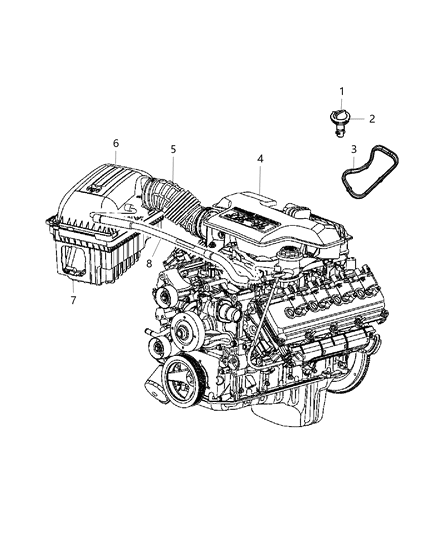 1
2
3
6
5
4
8
7