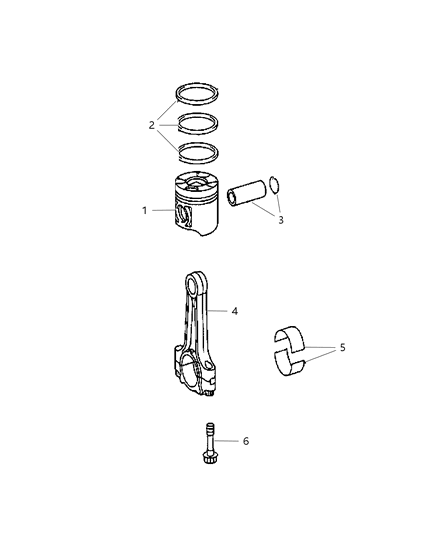 2
1
3
4
5
6