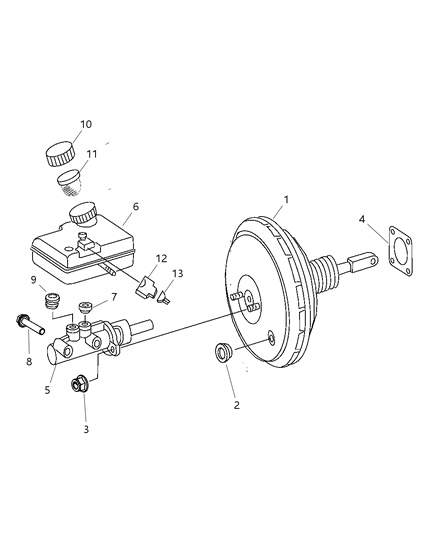 10
11
6
1
4
12
13
9
7
8
5
3
2