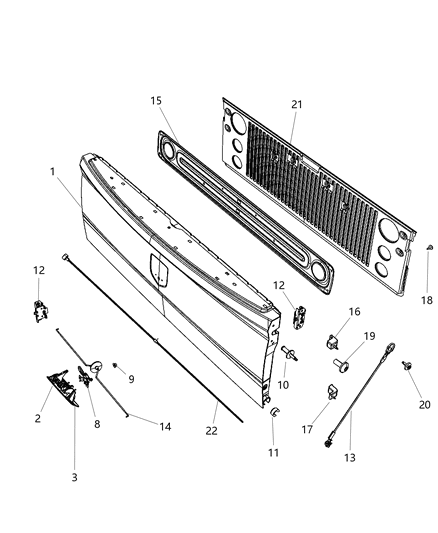 15
21
1
12
12
18
16
19
9
10
20
2
8
14
22
17
11
13
3