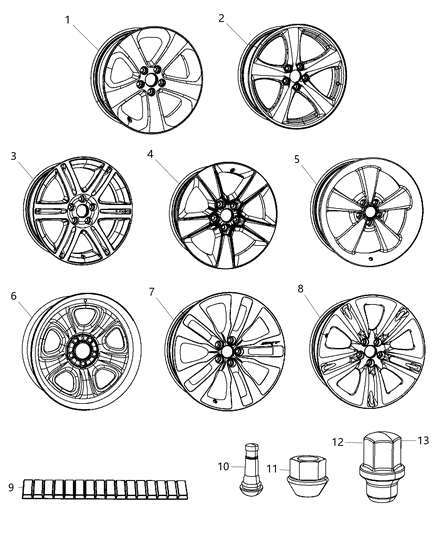 1
2
3
4
5
6
7
8
9
10
11
12
13