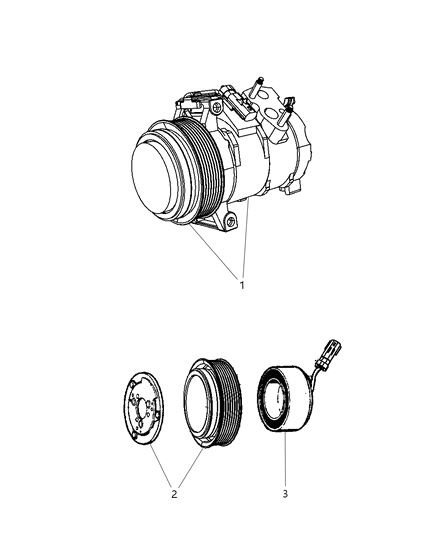 1

2

3