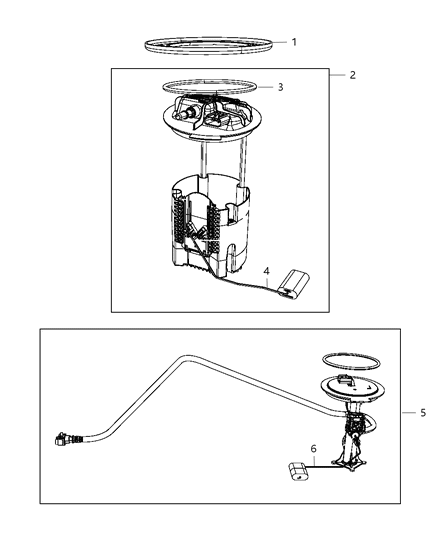 1
2
3
4
5
6