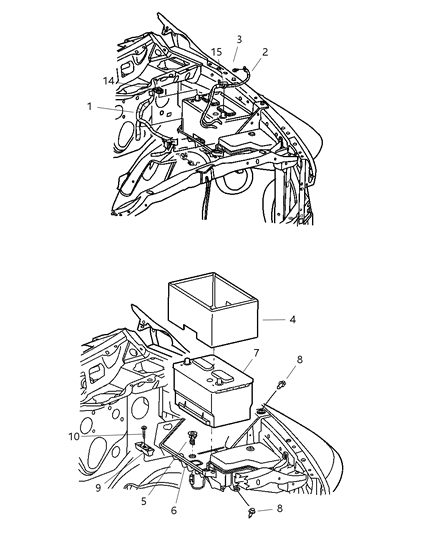 3
15
2
14
1
4
7
8
10
9
5
6
8