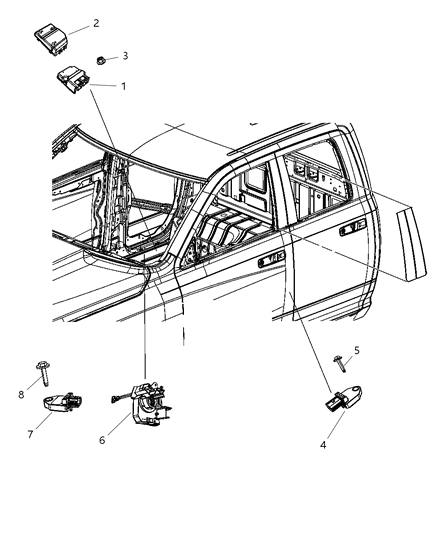 2
3
1
5
8
7
6
4