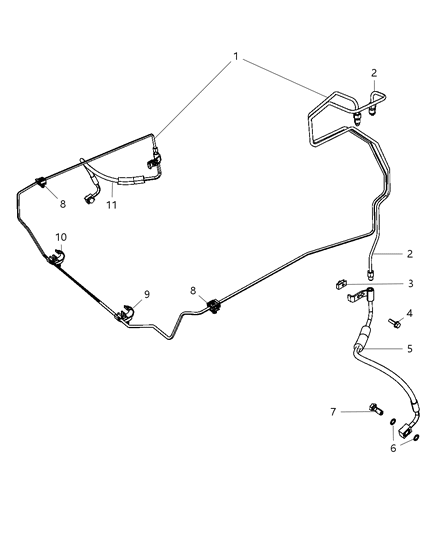 1
2
8
11
10
2
3
9
8
4
5
7
6