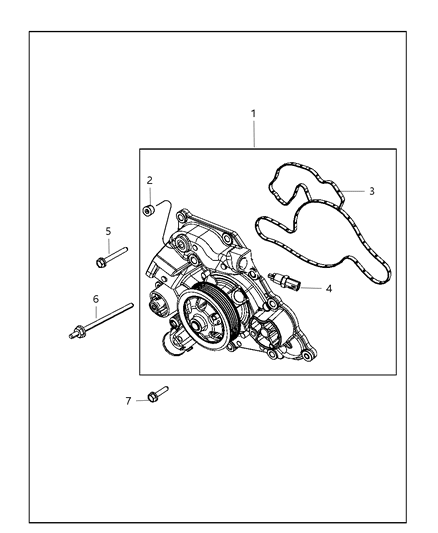 1
2
3
5
4
6
7