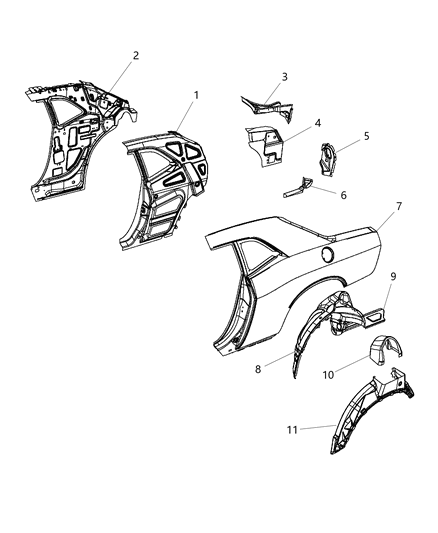 2
1
3
4
5
6
7
9
8
10
11