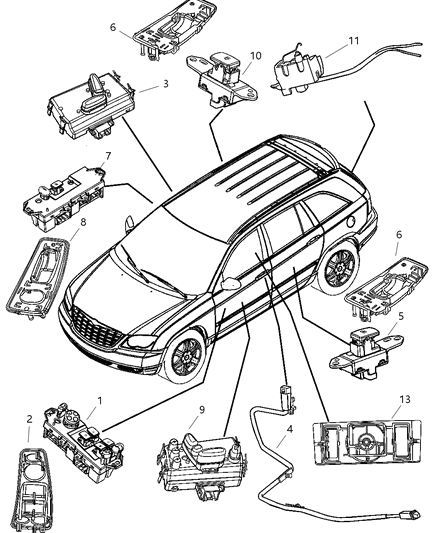 6
10
11
3
7
8
6
5
1
2
9
4
13