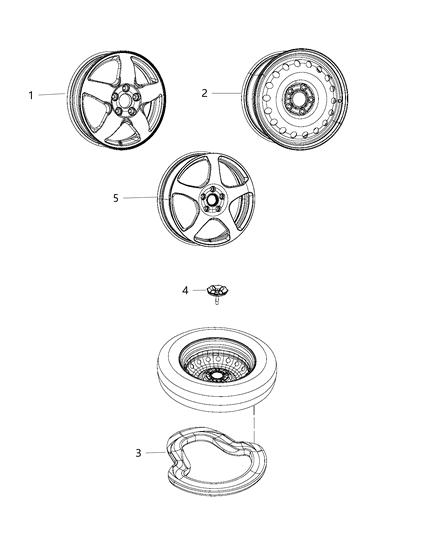 1
2
5
4
3