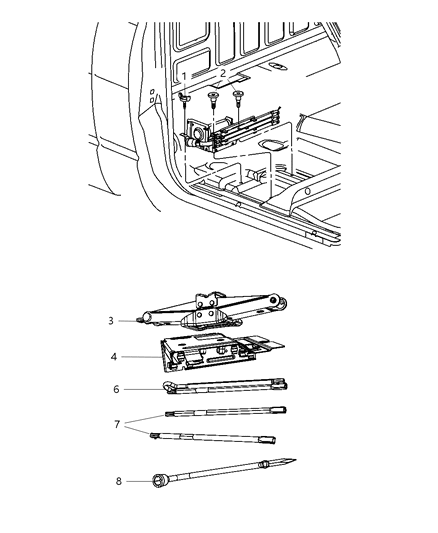 1
2
3
4
6
7
8