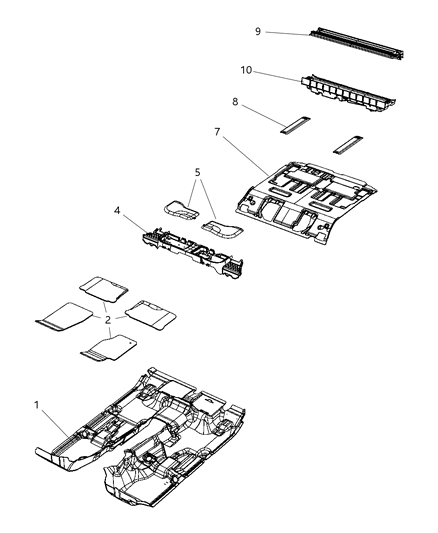 9
10
8
7
5
4
2
1