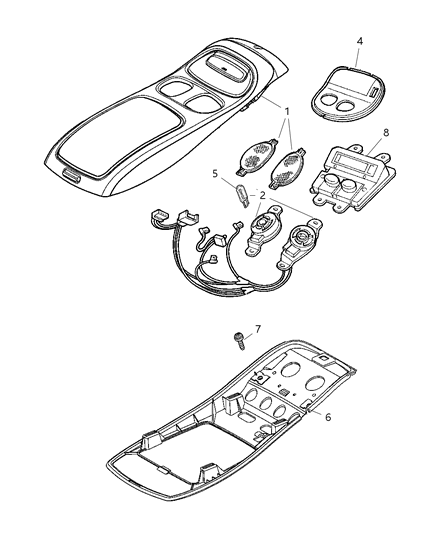 4
1
8
5
2
7
6