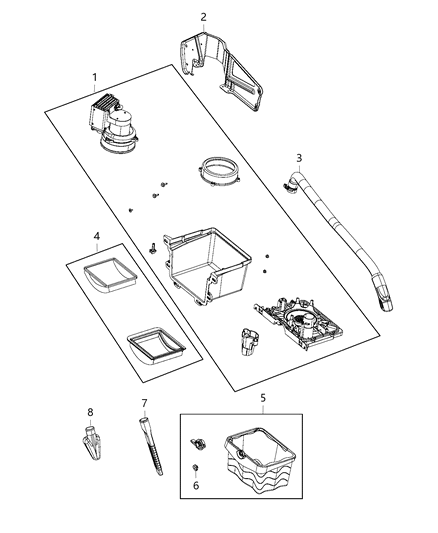 2
1
3
4
8
7
5
6